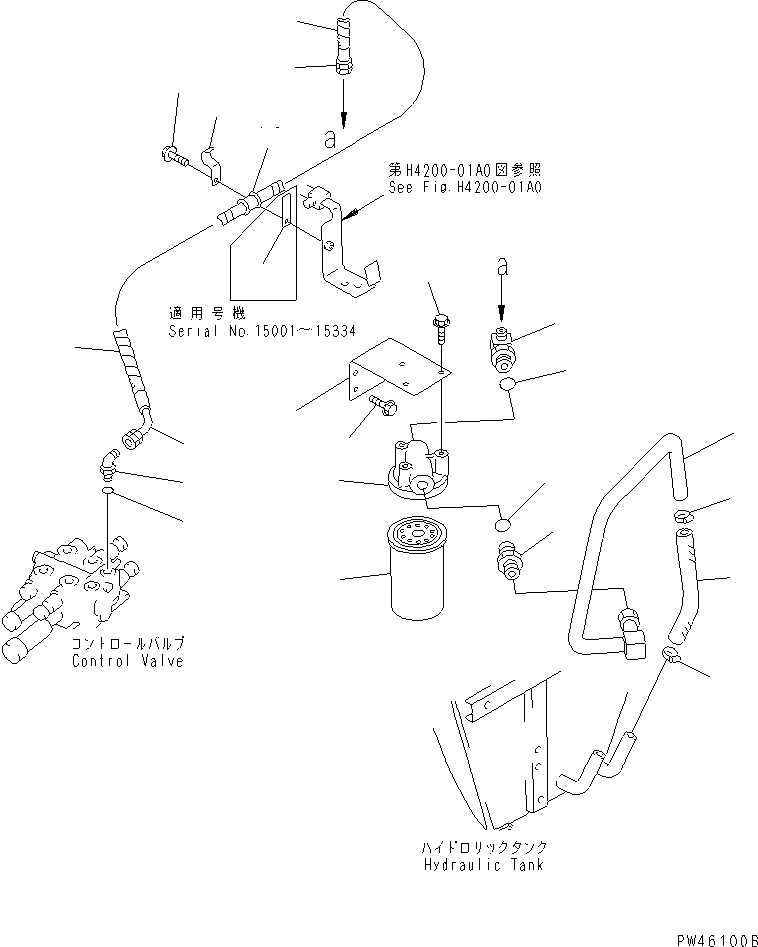 a

第H4200-01A0図参照
See Fig.H4200-01A0

a

適用号機
Serial No.15001~15334

コントロールバルブ
Control Valve

ハイドロリックタンク
Hydraulic Tank

PW46100B