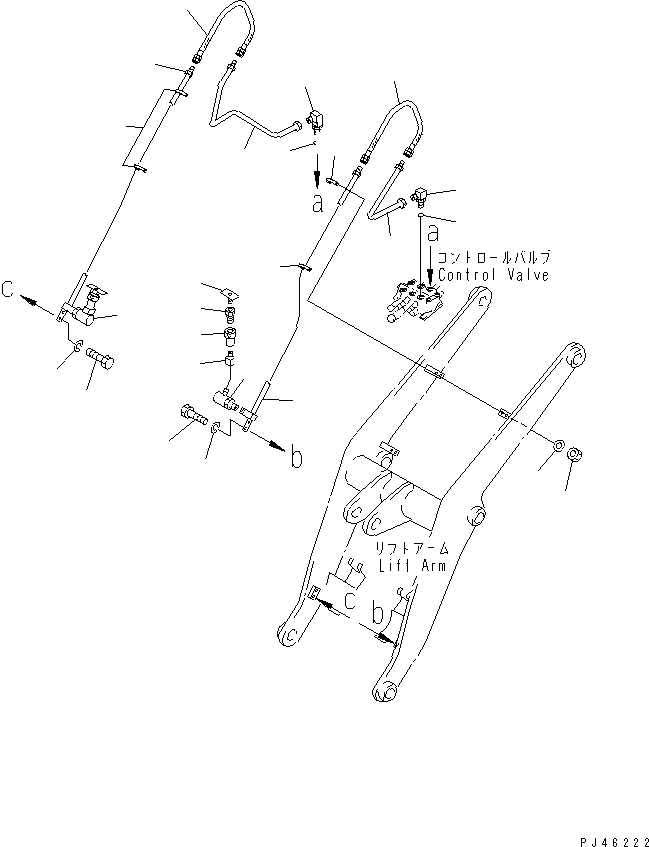 a
a
コントロールバルブ
Control Valve
c
b
リフトアーム
Lift Arm
c
b
PJ46222