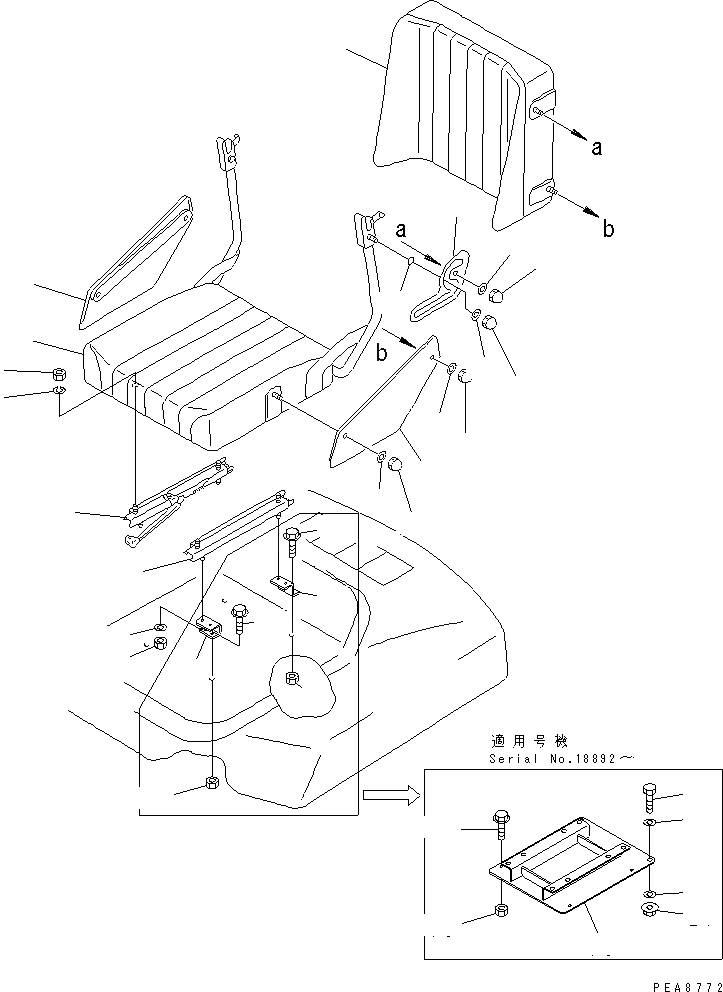 a
b
a
b
適用号機
Serial No.18892～
PEA8772