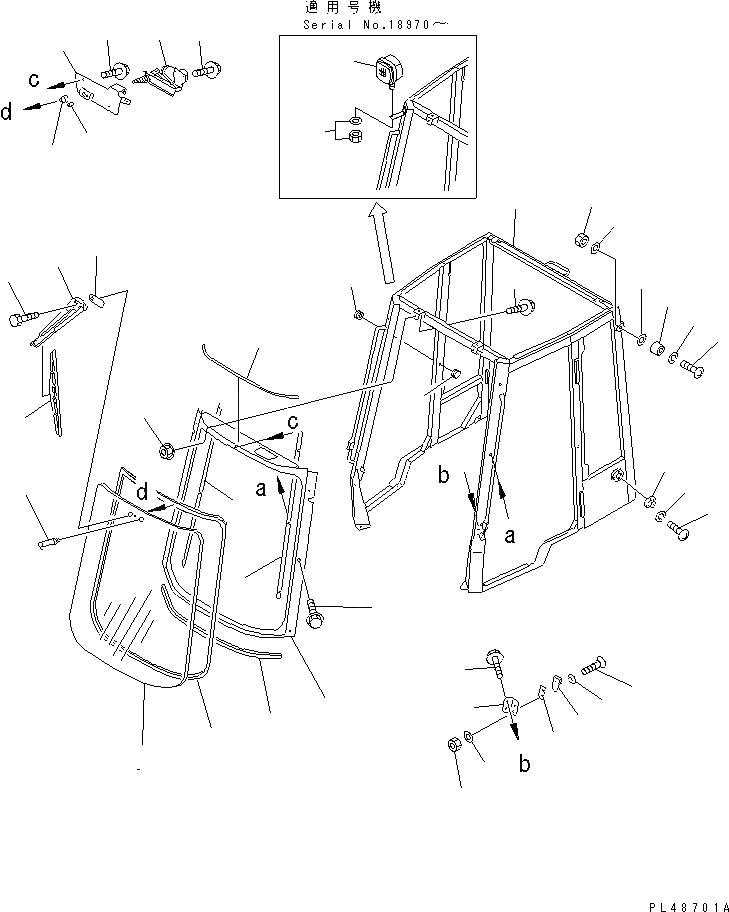 適用号機
Serial No.18970～

c
d
c
d
a
b
a
b

PL48701A