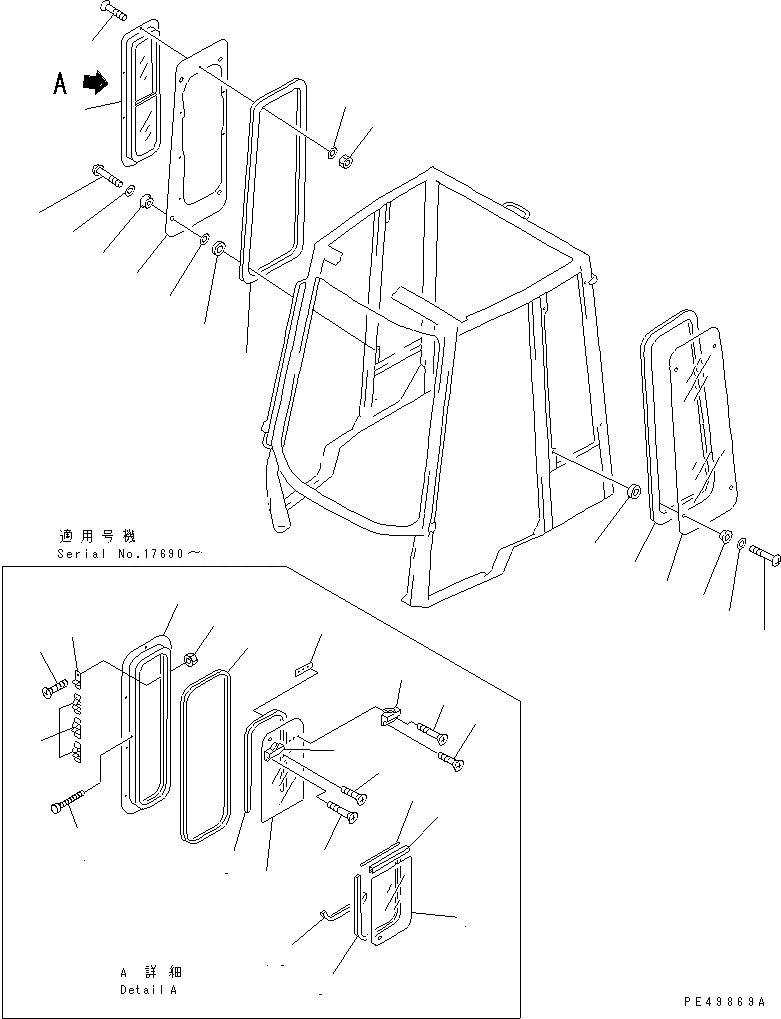 A

適用号機
Serial No.17690~

A 詳細
Detail A

PE49869A