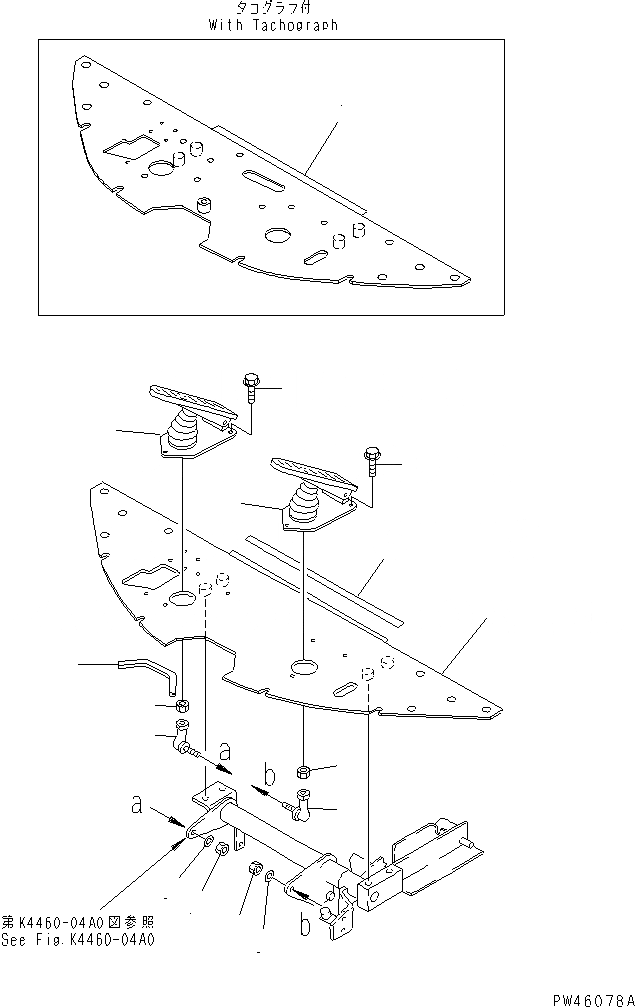 タコグラフ付
With Tachograph

a
b
a
b

第K4460-04A0図参照
See Fig.K4460-04A0

PW46078A