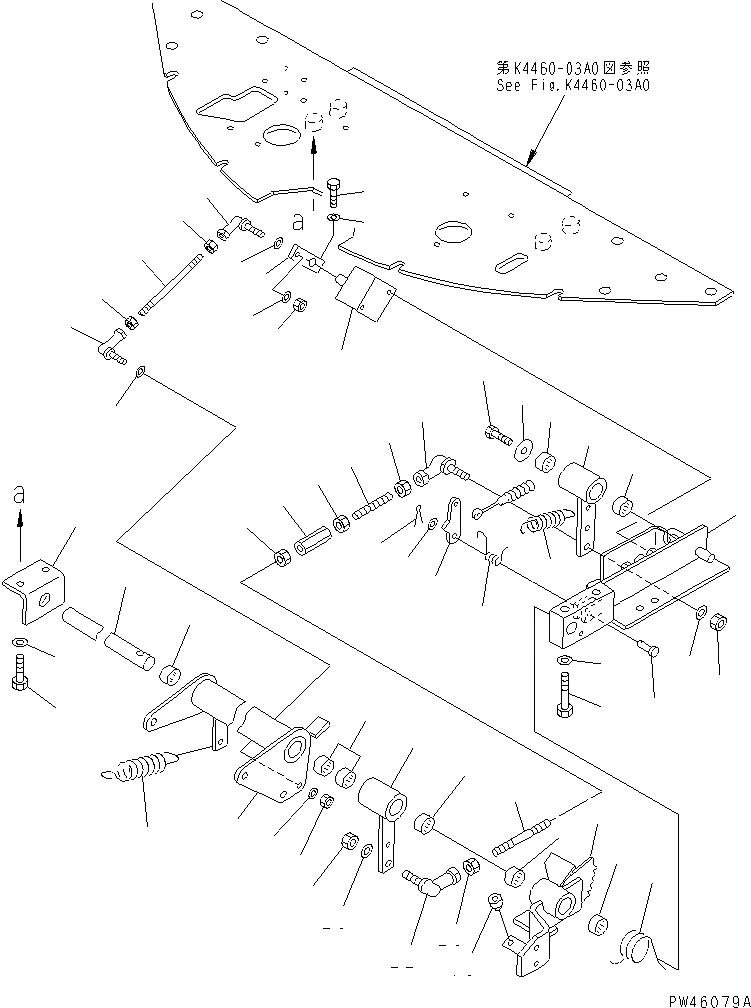 第K4460-03A0図参照
See Fig.K4460-03A0

a

a

PW46079A