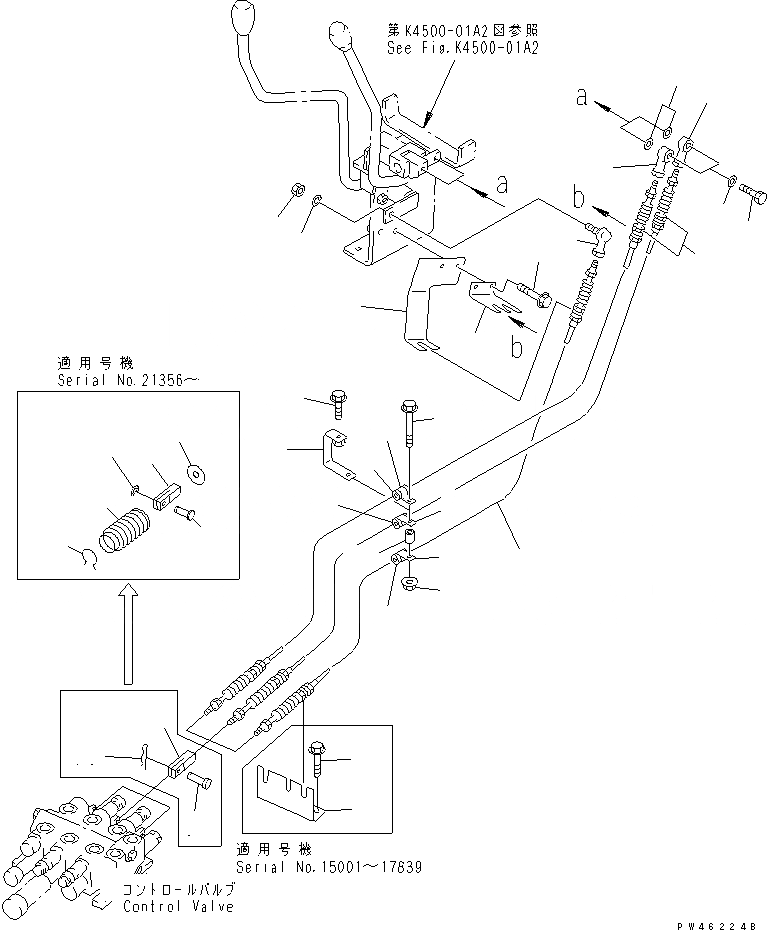 第K4500-01A2図参照
See Fig.K4500-01A2

a

a

b

b

適用号機
Serial No.21356～

適用号機
Serial No.15001～17639

コントロールバルブ
Control Valve

PW46224B