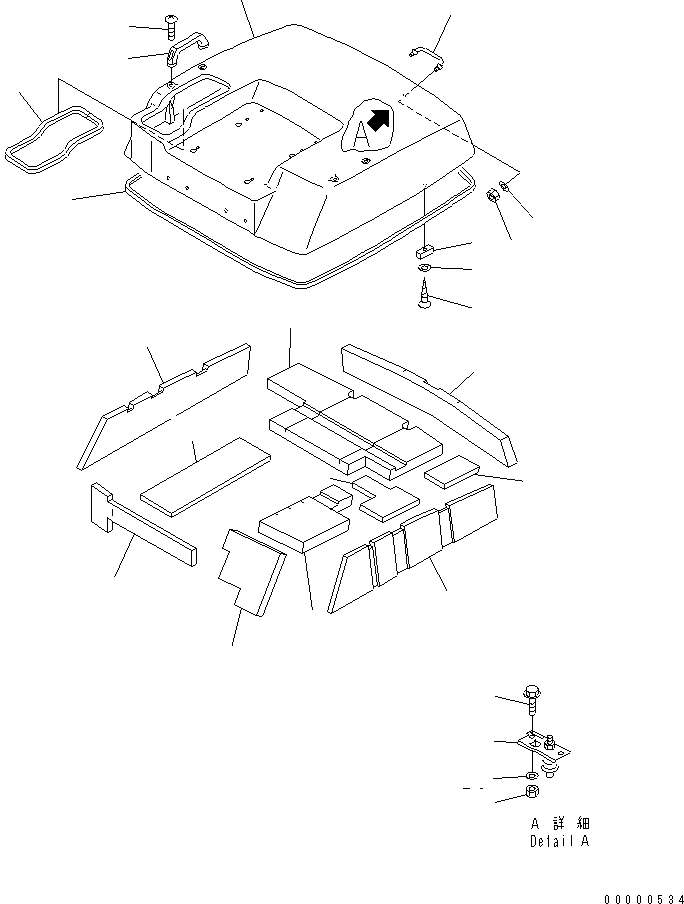 A

A 詳 細
Detail A

00000534