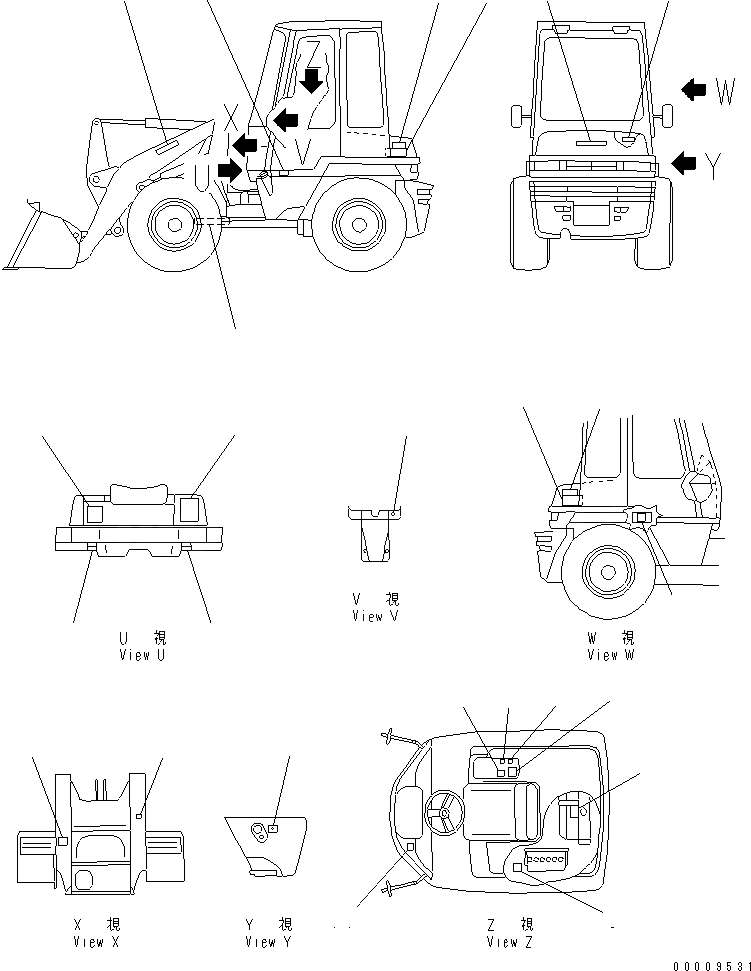 Z
X
V
U
W
Y

U 視
View U

V 視
View V

W 視
View W

X 視
View X

Y 視
View Y

Z 視
View Z

00009531