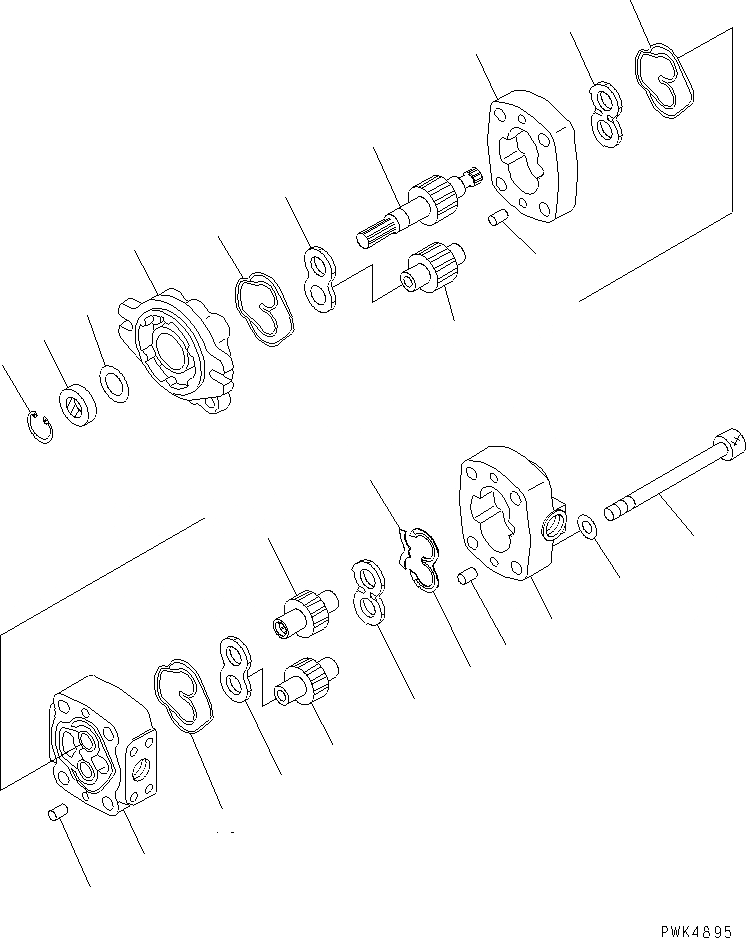 PWK4895