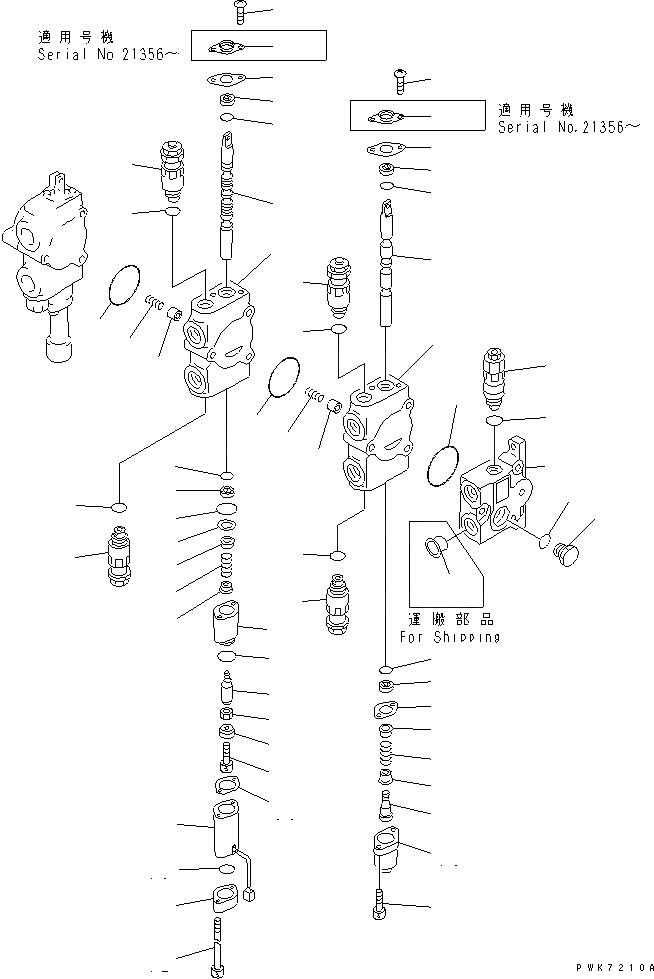 適用号機
Serial No 21356~

適用号機
Serial No.21356~

運搬部品
For Shipping

PWK7210A