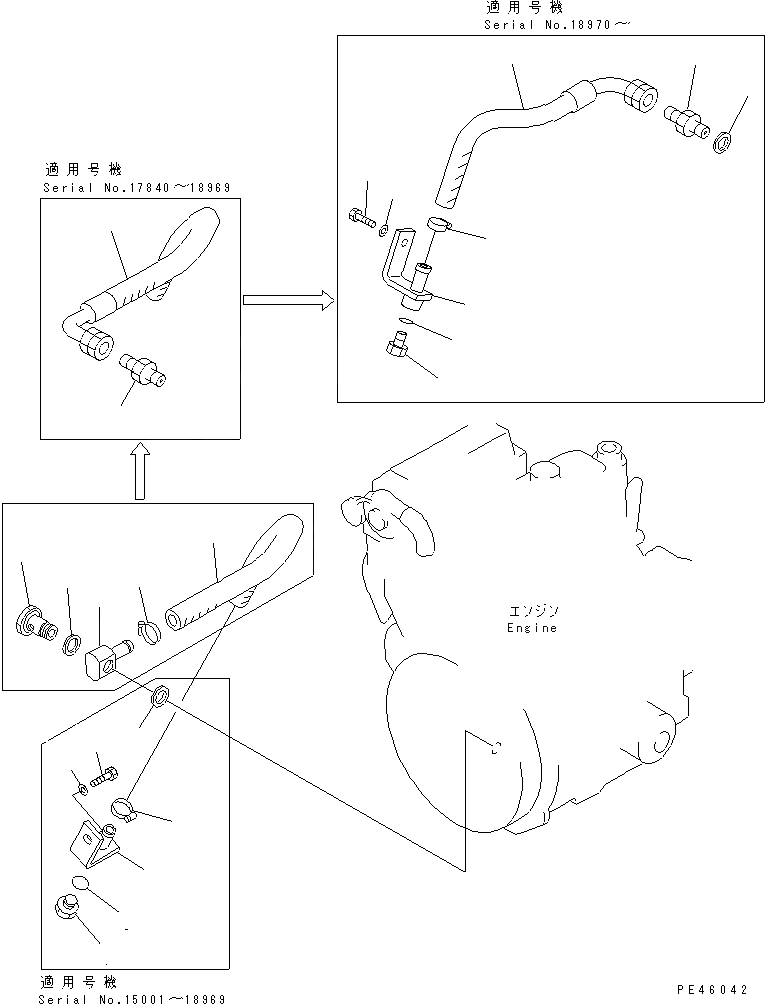 適用号機
Serial No.18970～

適用号機
Serial No.17840～18969

エンジン
Engine

適用号機
Serial No.15001～18969

PE46042