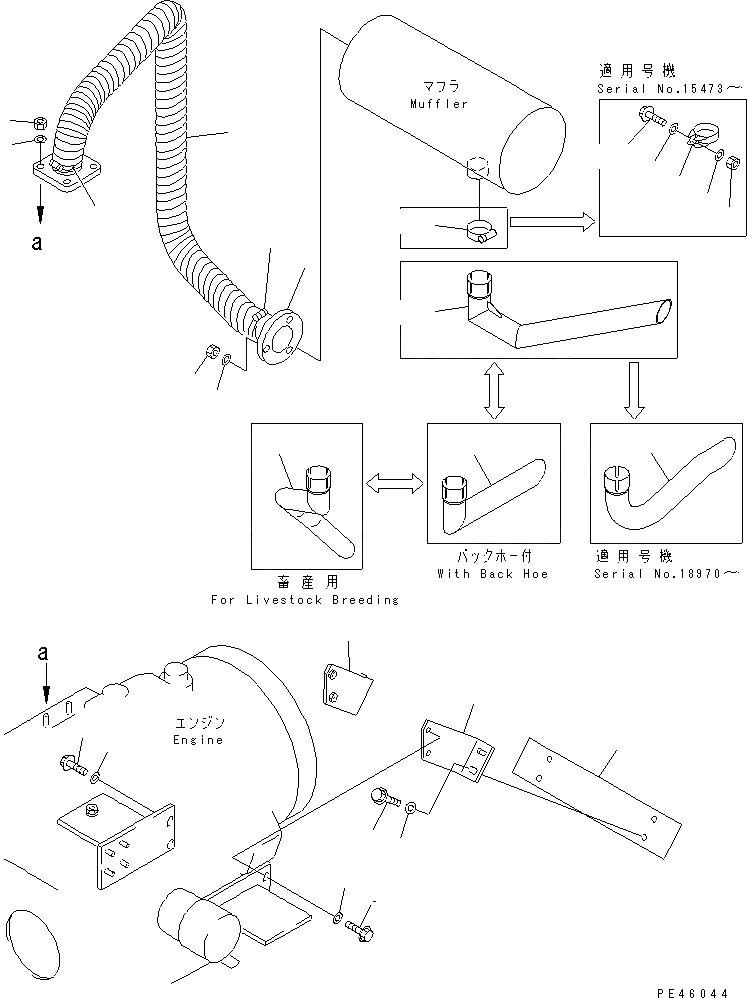 a

マフラ
Muffler

適用号機
Serial No.15473～

畜産用
For Livestock Breeding

バックホー付
With Back Hoe

適用号機
Serial No.18970～

a

エンジン
Engine

PE46044