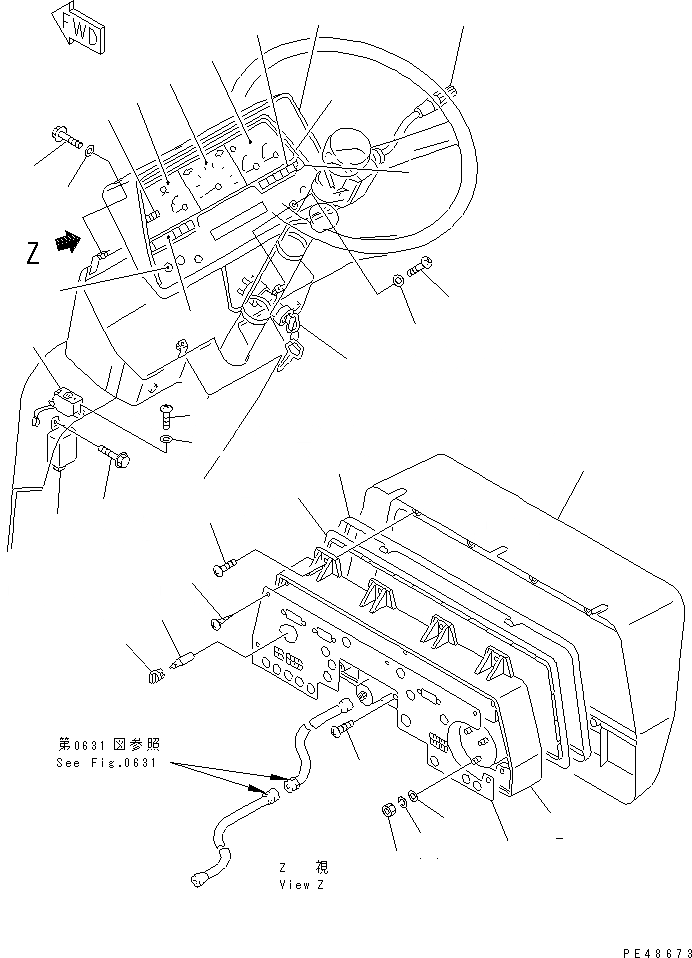 FWD

Z

第0631図参照
See Fig.0631

Z 視
View Z

PE48673