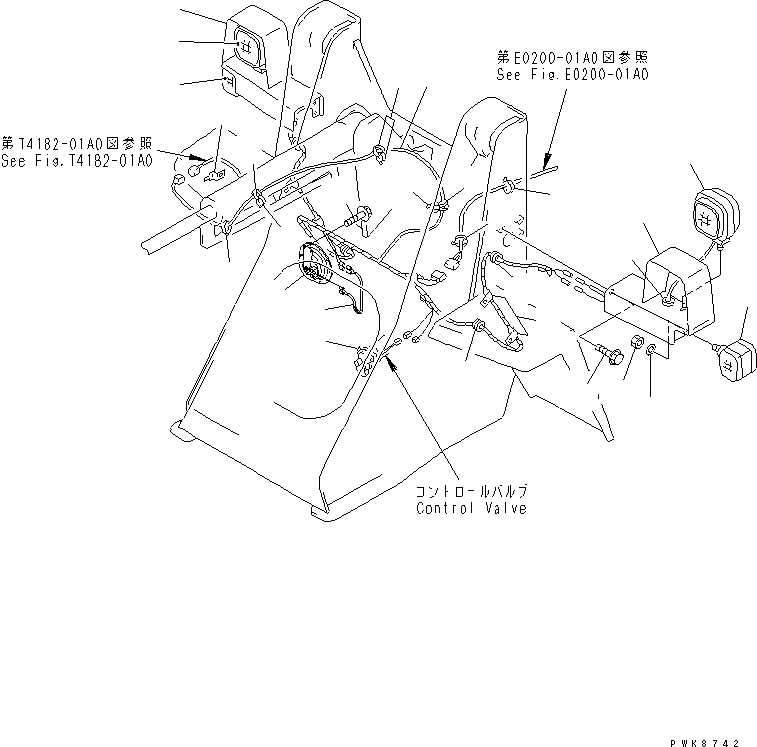 第E0200-01A0図参照
See Fig.E0200-01A0

第T4182-01A0図参照
See Fig.T4182-01A0

コントロールバルブ
Control Valve

PWK8742