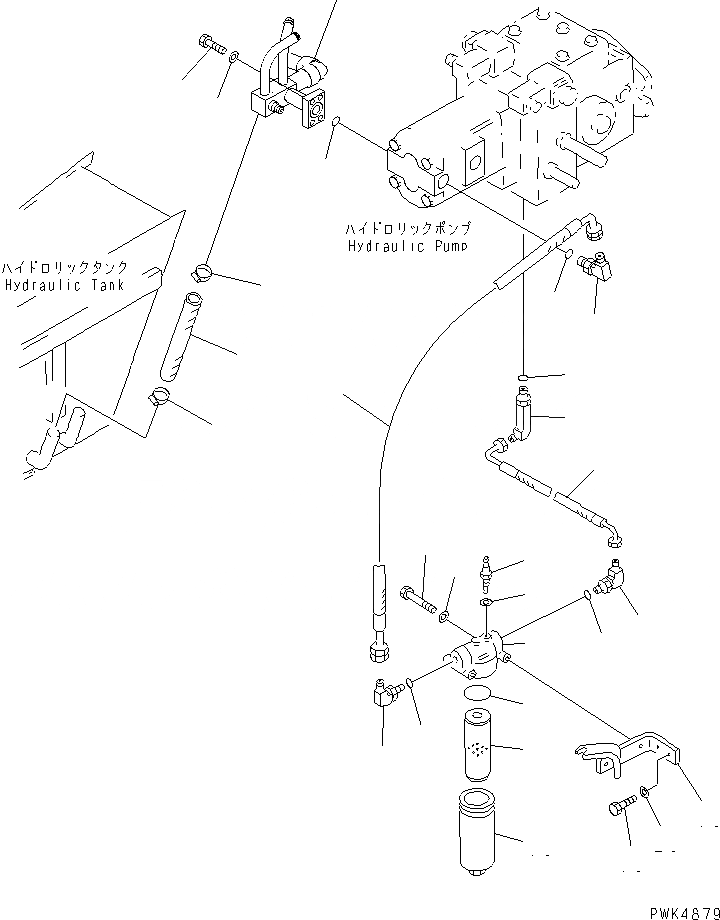 ハイドロリックポンプ
Hydraulic Pump

ハイドロリックタンク
Hydraulic Tank

PWK4879