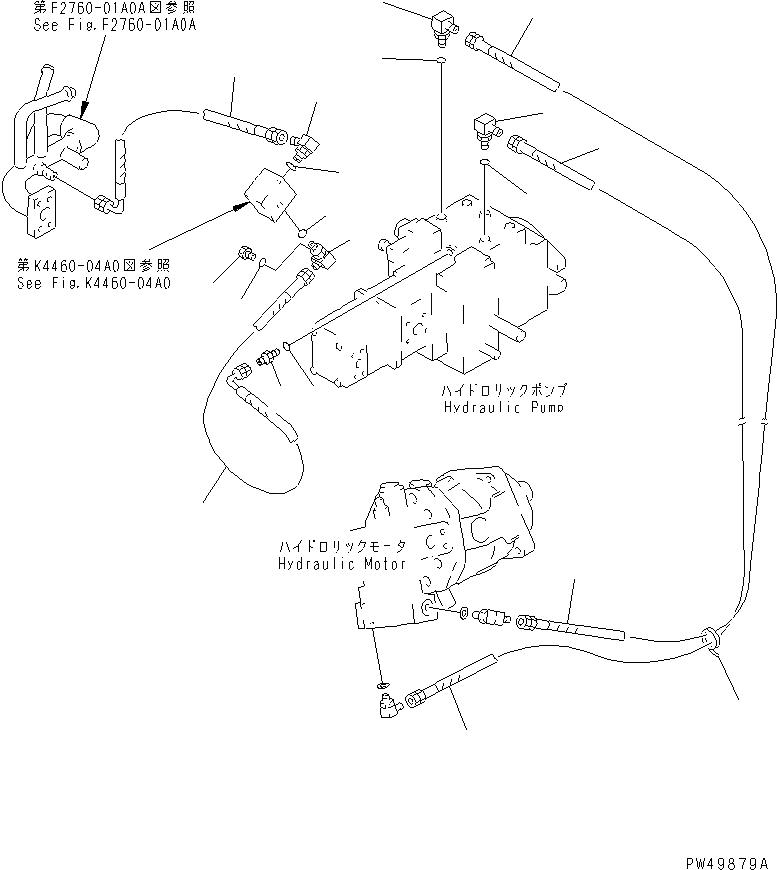 第F2760-01A0A図参照
See Fig.F2760-01A0A

第K4460-04A0図参照
See Fig.K4460-04A0

ハイドロリックポンプ
Hydraulic Pump

ハイドロリックモータ
Hydraulic Motor

PW49879A