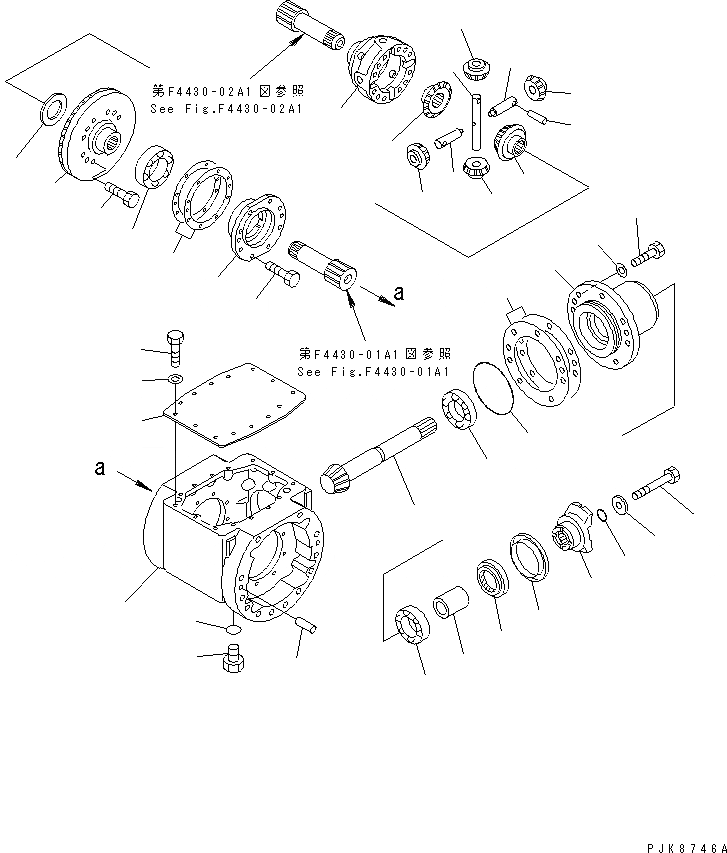 第F4430-02A1図参照
See Fig.F4430-02A1

a

第F4430-01A1図参照
See Fig.F4430-01A1

a

PJK8746A