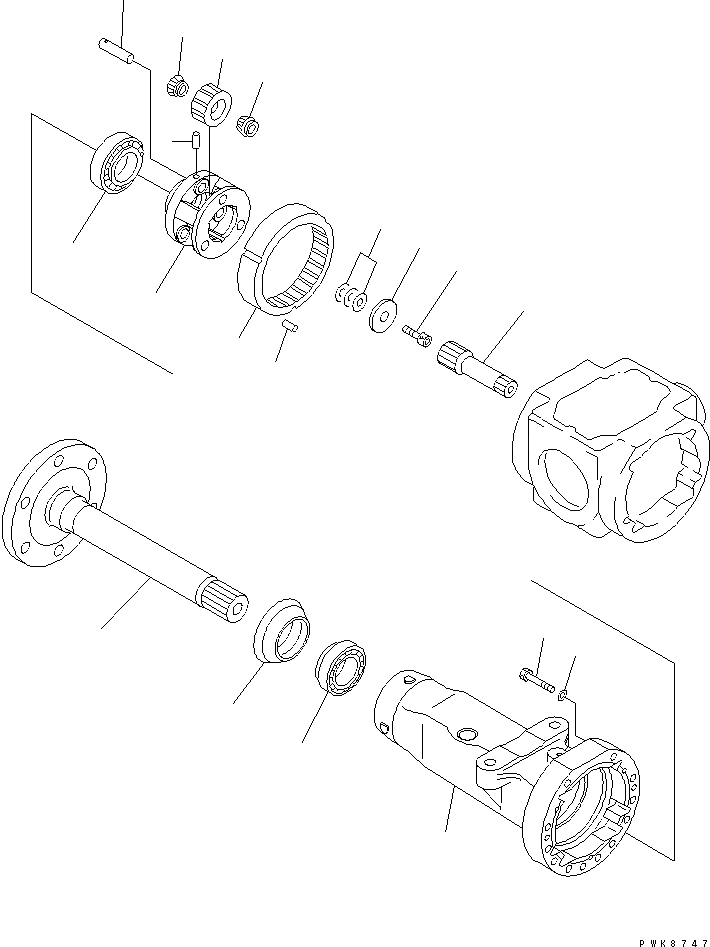 PWK8747