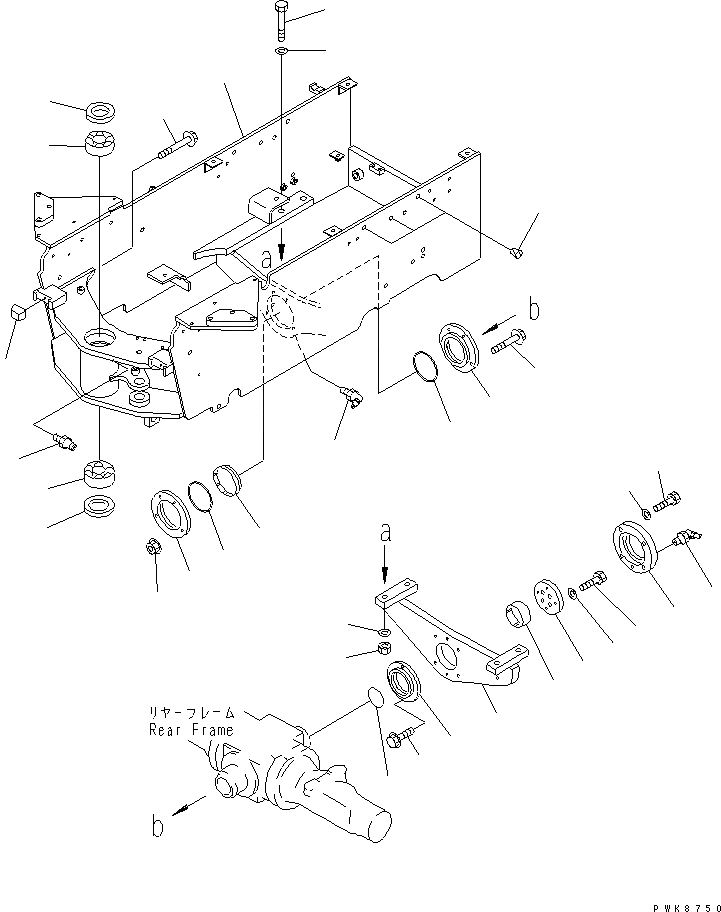 a
b
a
リヤーフレーム
Rear Frame
b
PWK8750