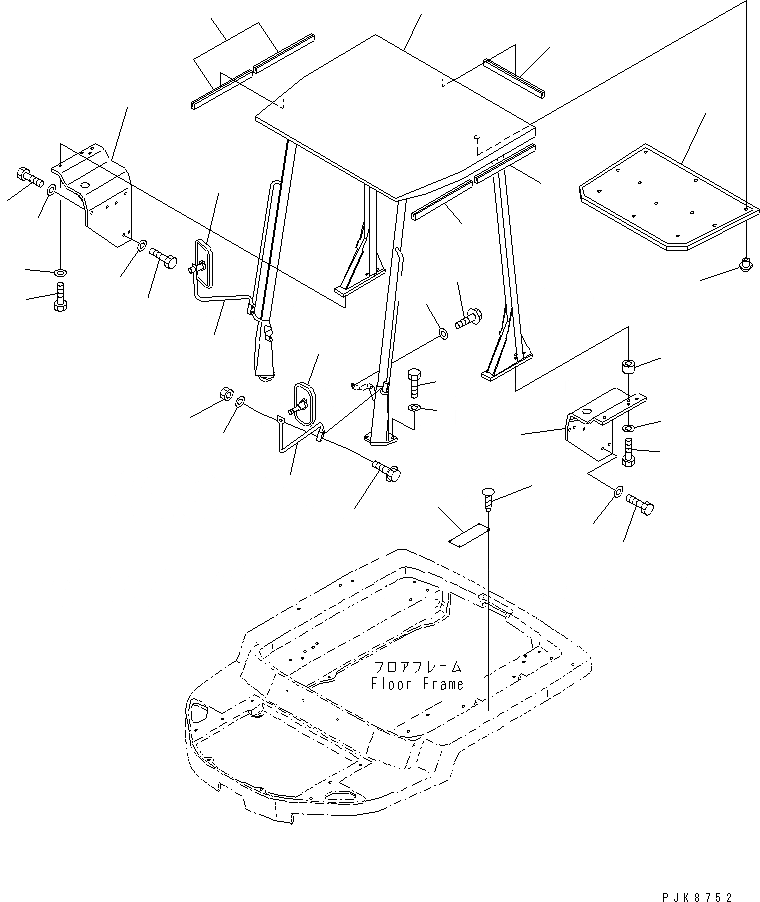 フロアフレーム
Floor Frame

PJK8752