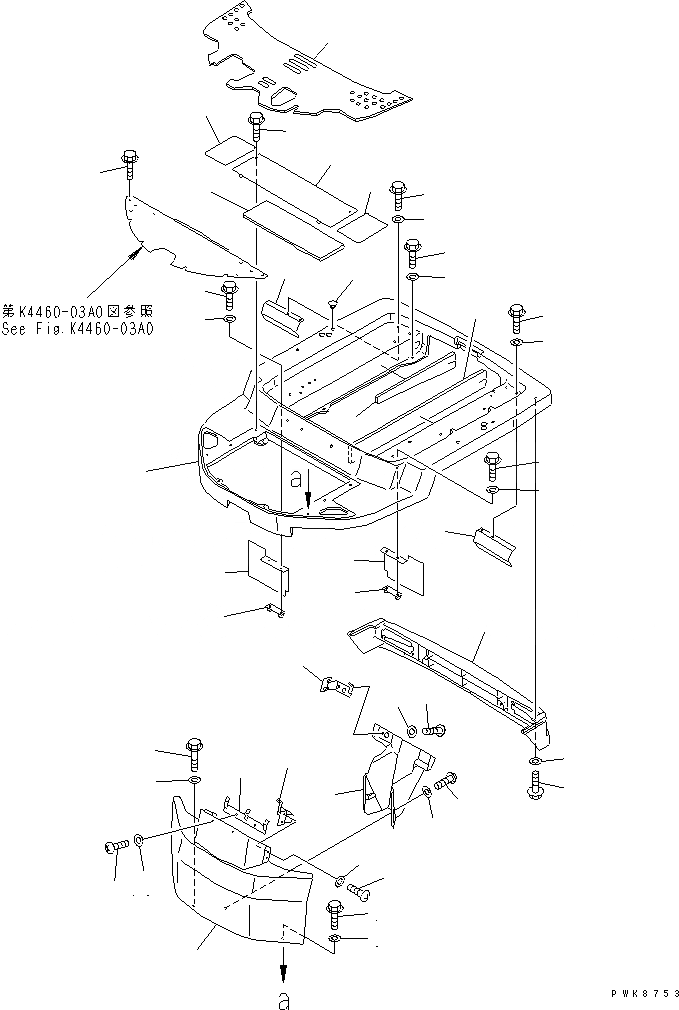 第K4460-03A0図参照
See Fig.K4460-03A0

a

a

PWK8753