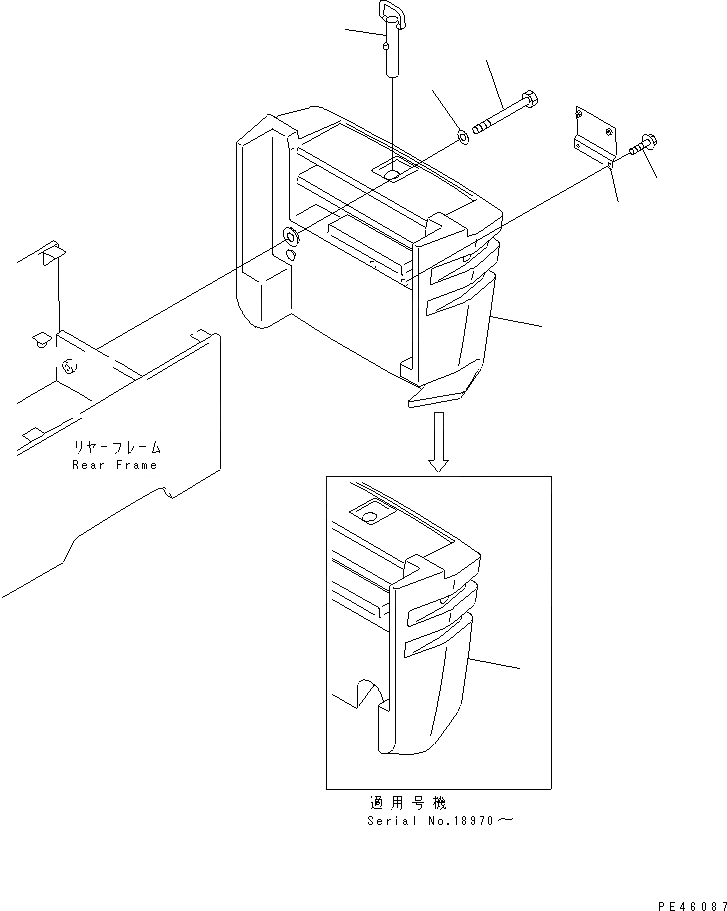 リヤーフレーム
Rear Frame

適用号機
Serial No.18970～

PE46087