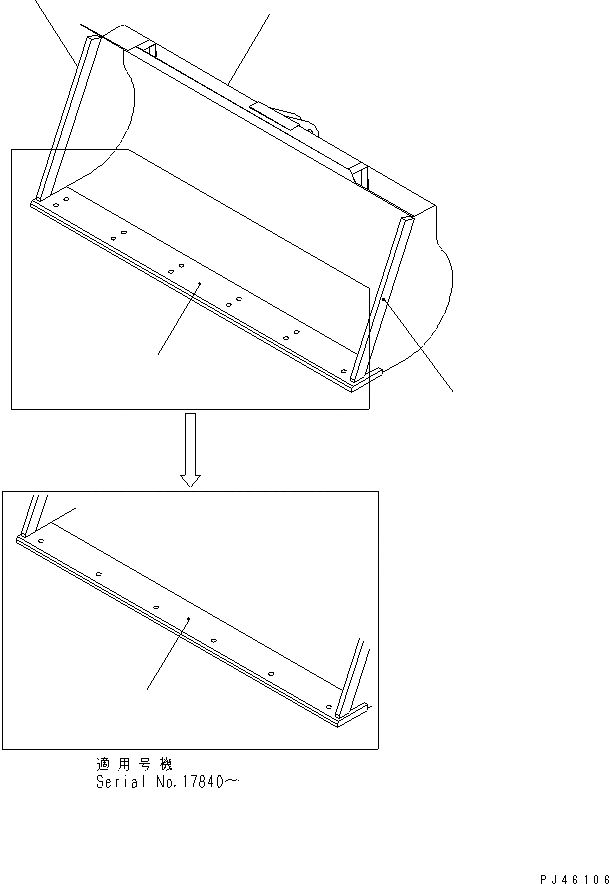 適用号機
Serial No.17840～

PJ46106