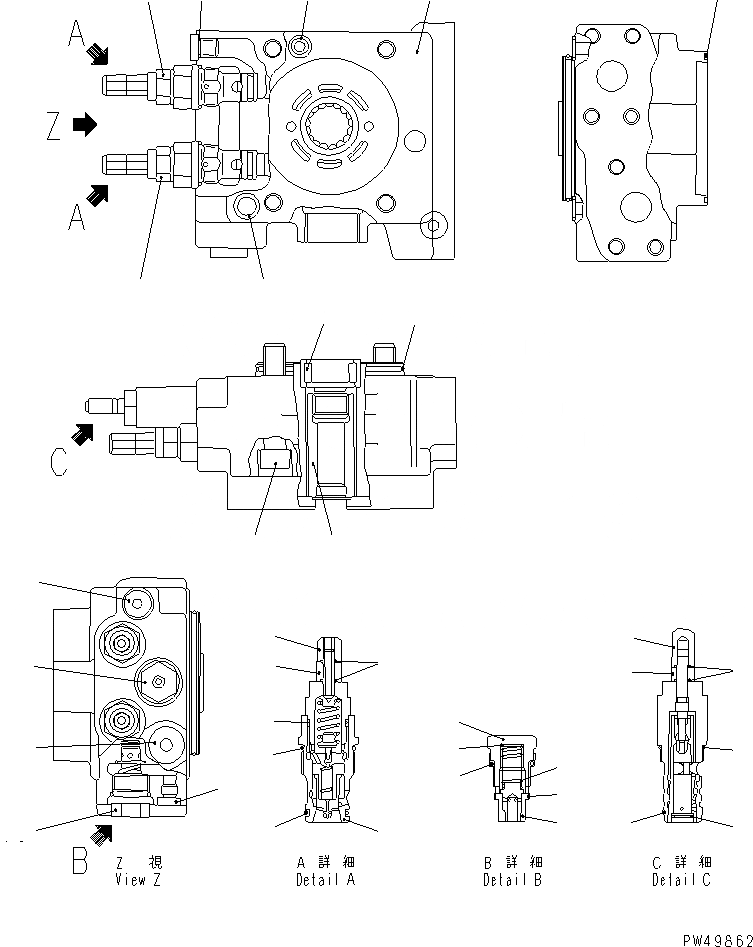 A
Z
A
C
B
Z 視
View Z
A 詳 細
Detail A
B 詳 細
Detail B
C 詳 細
Detail C
PW49862