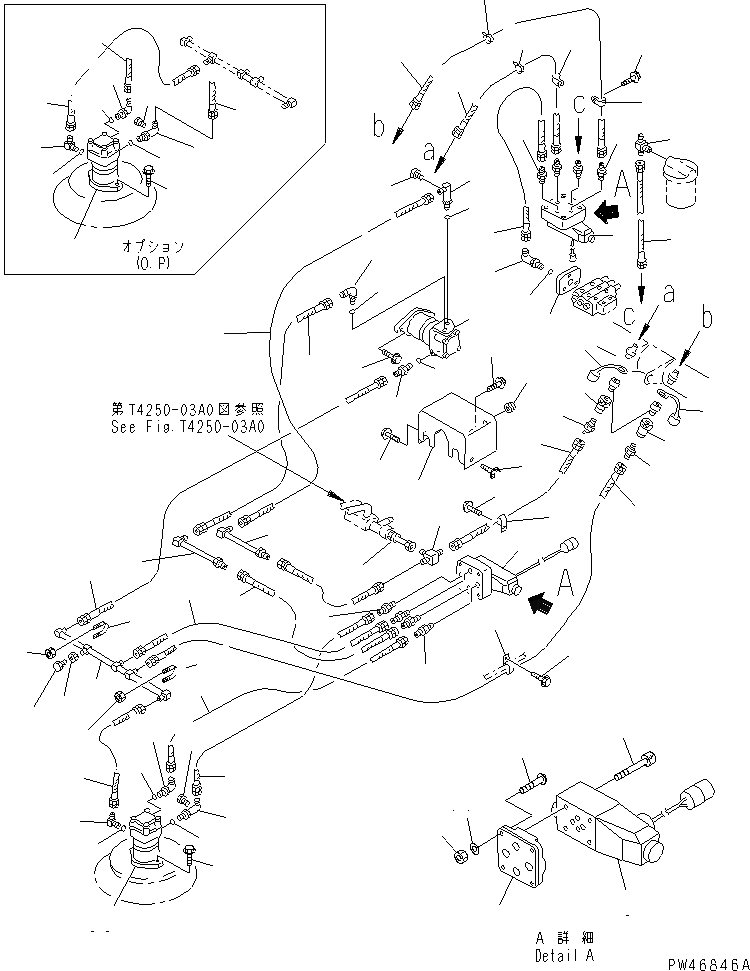 オプション
(O.P)

b
a
c
A
c
a
b

第T4250-03A0図参照
See Fig.T4250-03A0

A

A 詳細
Detail A

PW46846A