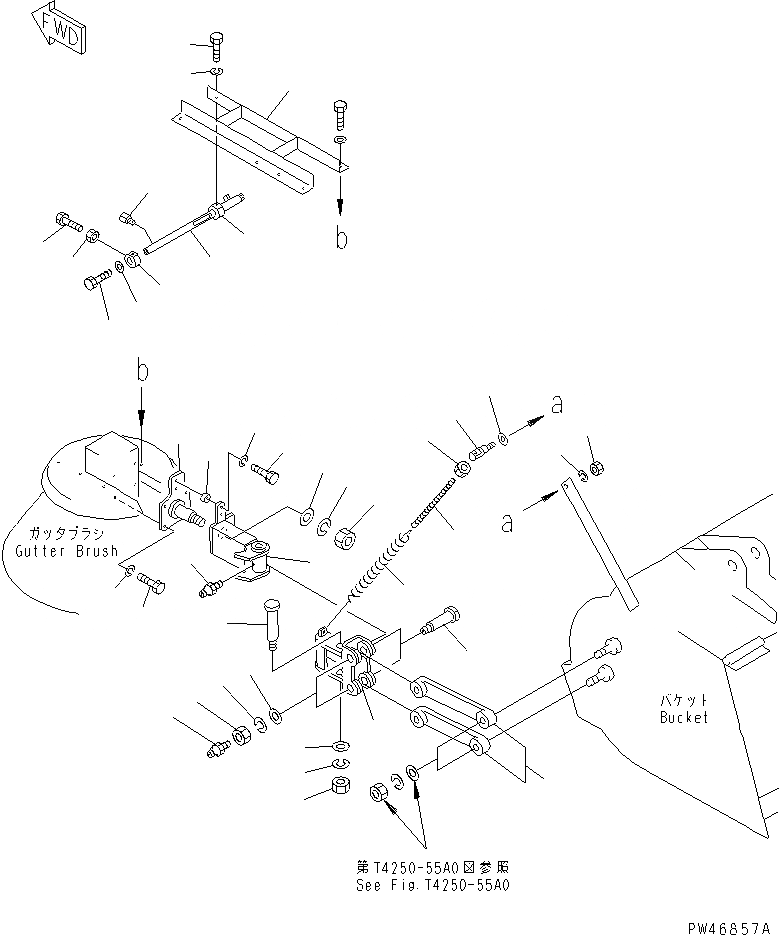 FWD

b

b

a

a

ガッタブラシ
Gutter Brush

バケット
Bucket

第T4250-55A0図参照
See Fig.T4250-55A0

PW46857A