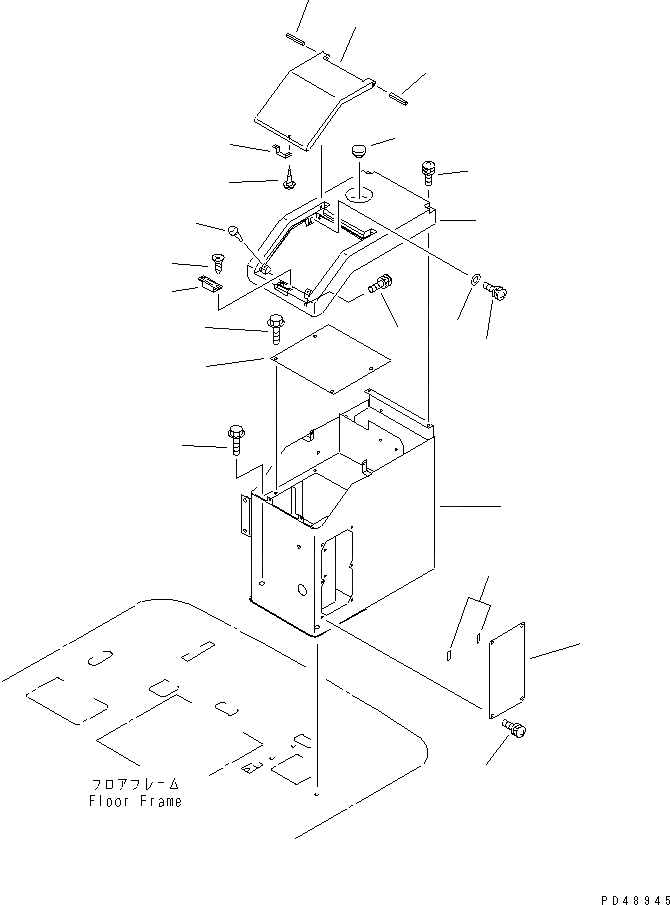 フロアフレーム
Floor Frame

PD48945