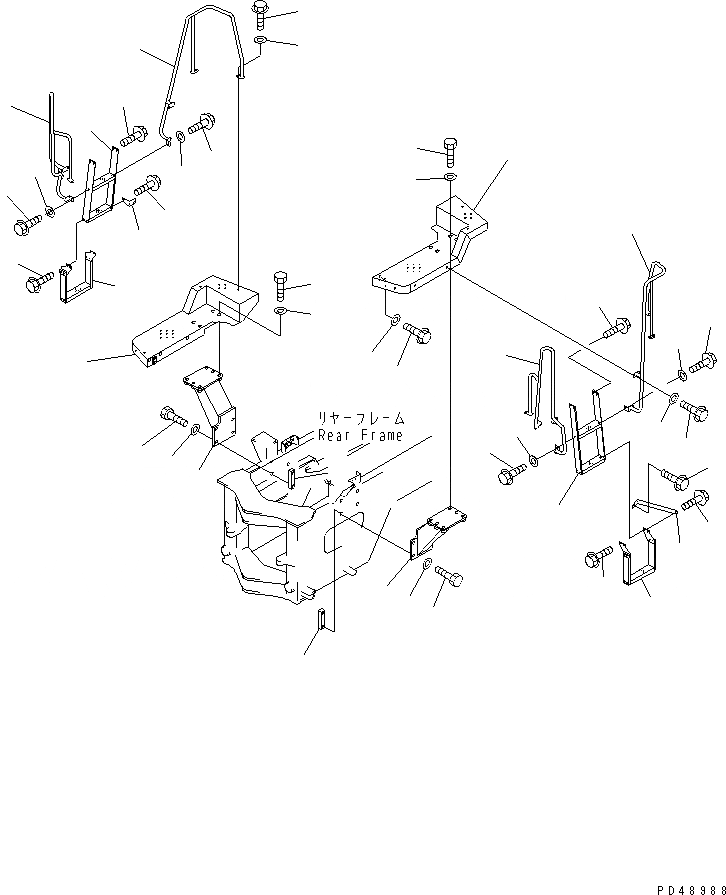 リヤーフレーム
Rear Frame

PD48988