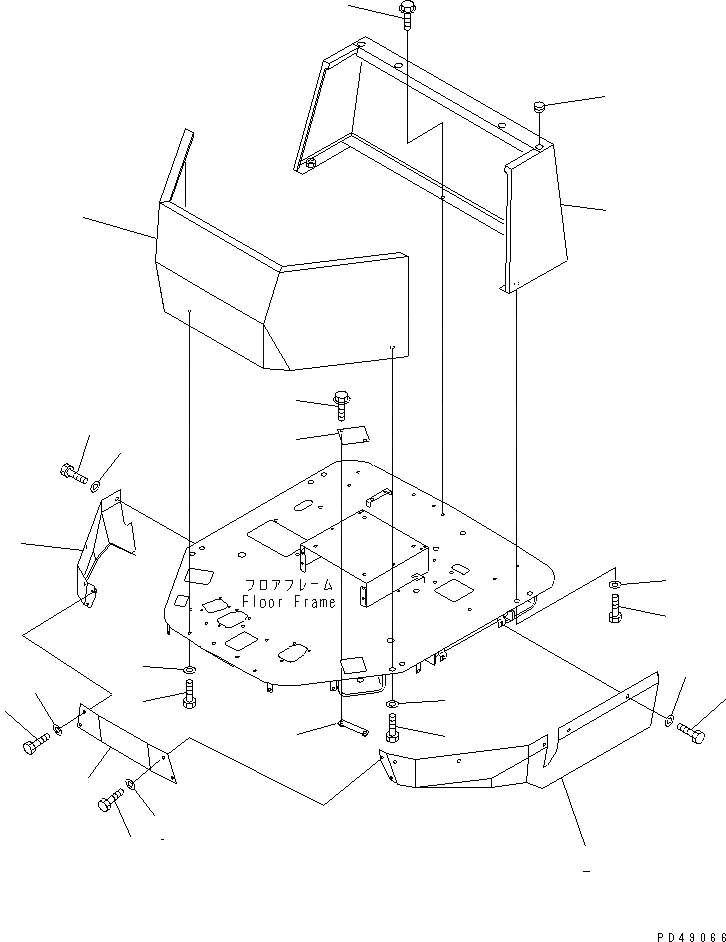 フロアフレーム
Floor Frame

PD49066