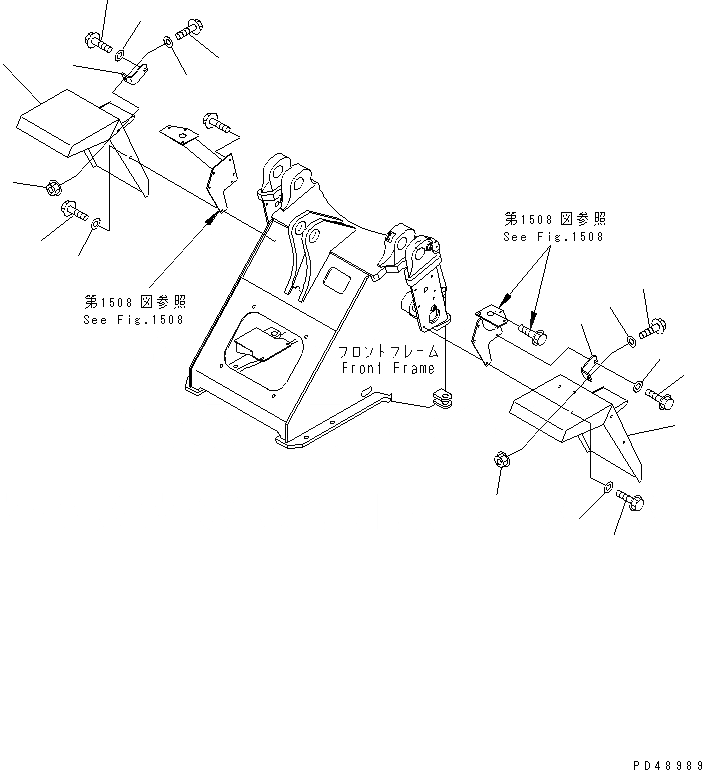 第1508図参照
See Fig.1508

第1508図参照
See Fig.1508

フロントフレーム
Front Frame

PD48989