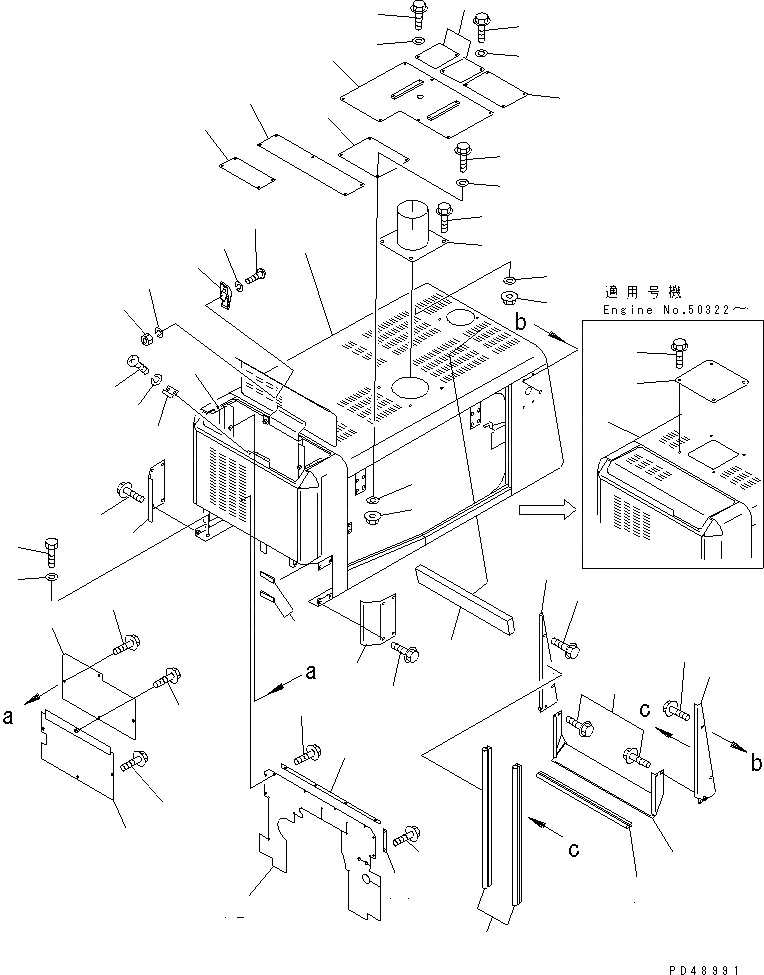 適用号機
Engine No.50322～

b

a

a

c

b

c

PD48991