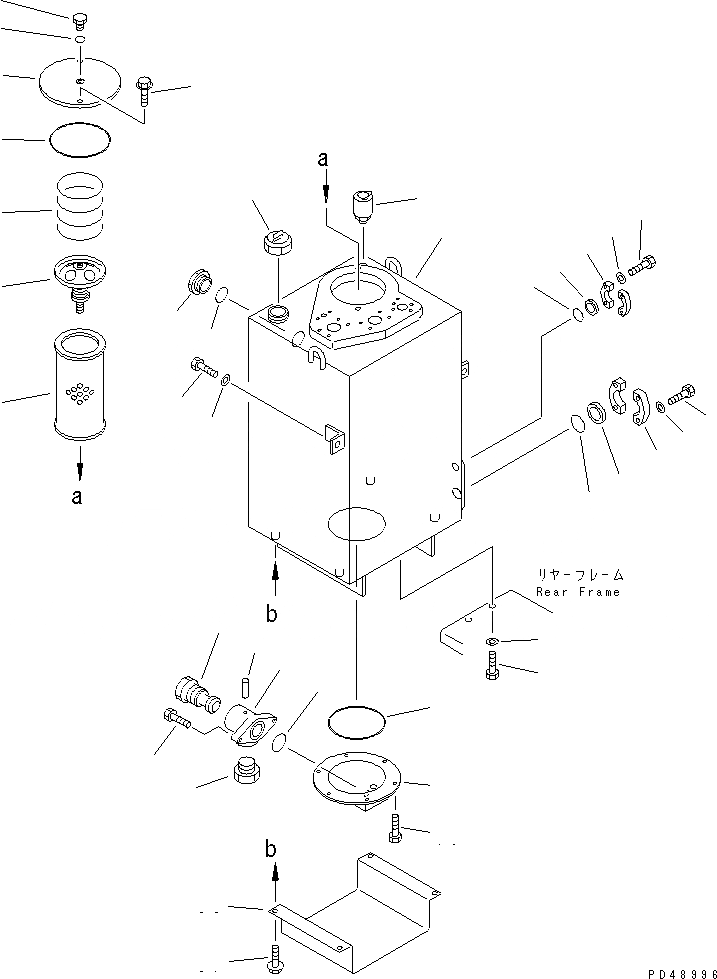 a

a

b

リヤーフレーム
Rear Frame

b

PD48996