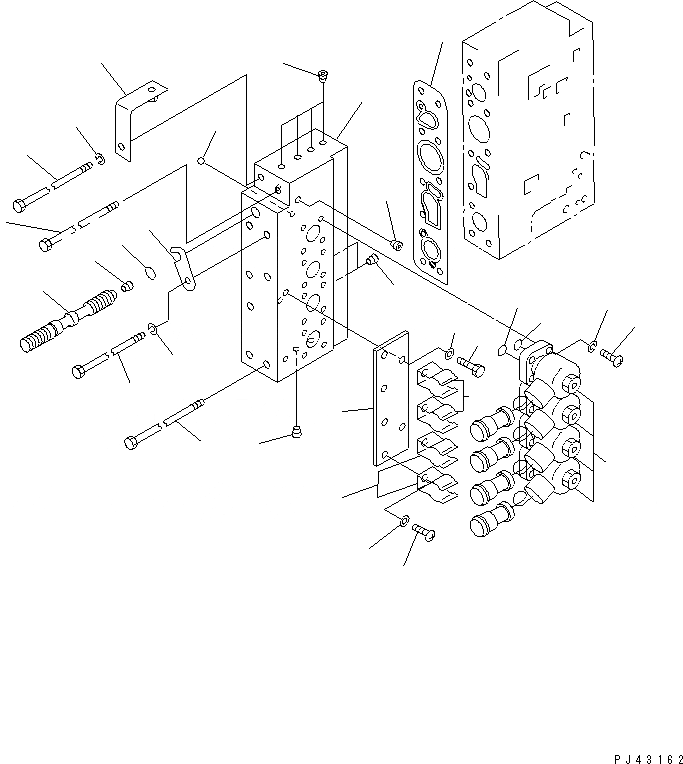 PJ43162