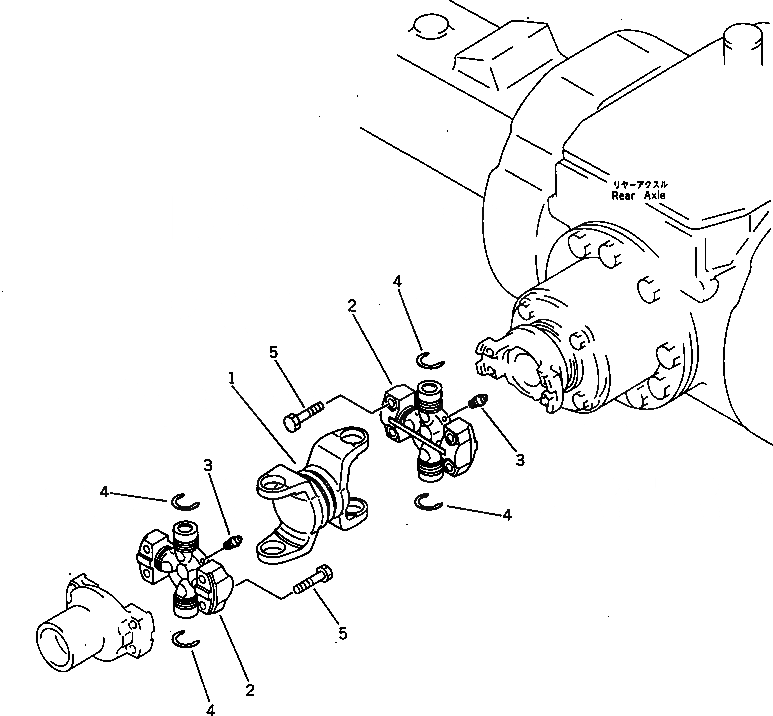 リヤーアクスル
Rear Axle

4
2
5
1
3
3
4
4
5
2
4