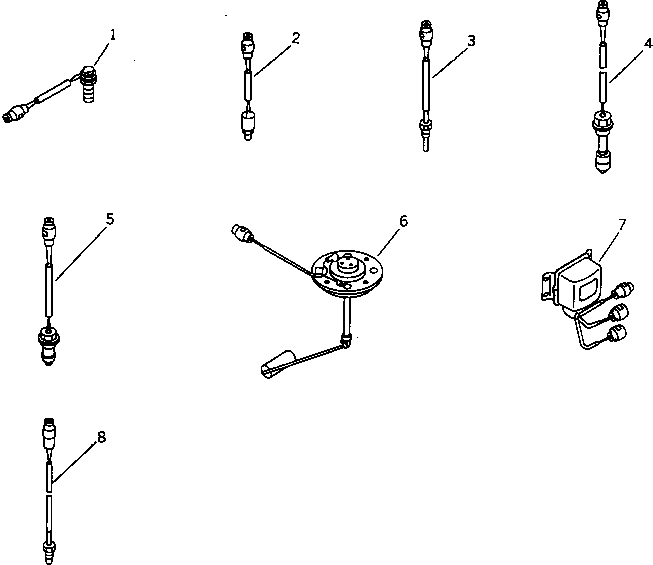 1
2
3
4
5
6
7
8