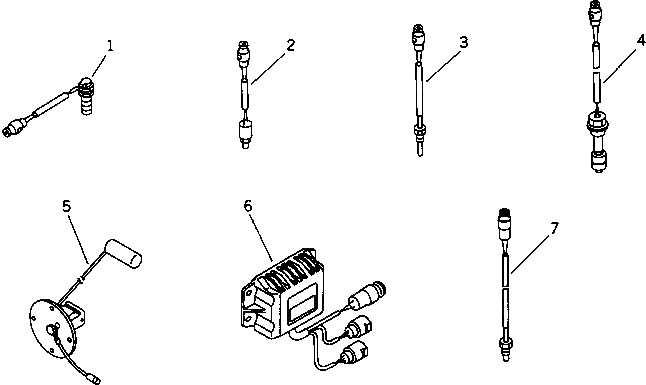 1
2
3
4
5
6
7