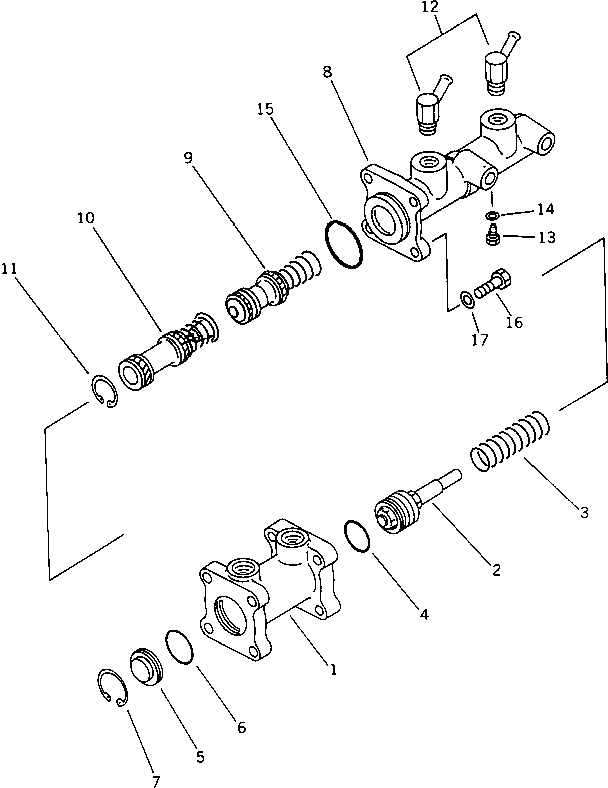 12
8
15
9
10
11
14
13
16
17
3
2
4
1
6
5
7