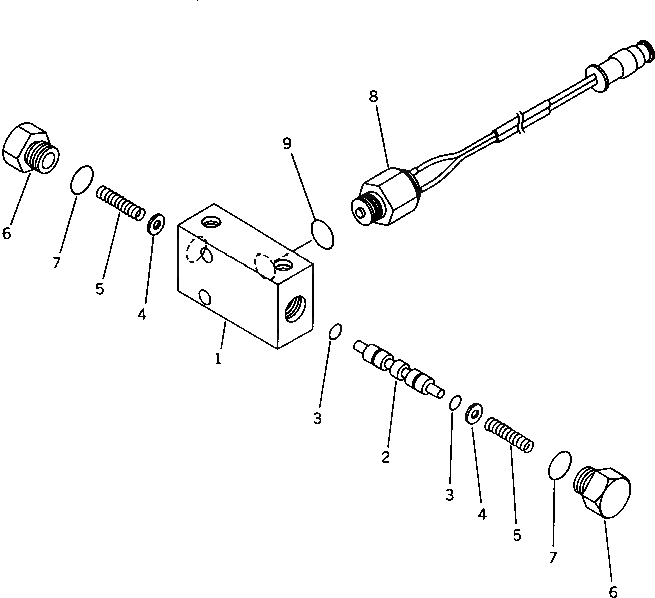 8
9
6
7
5
4
1
3
2
3
4
5
7
6