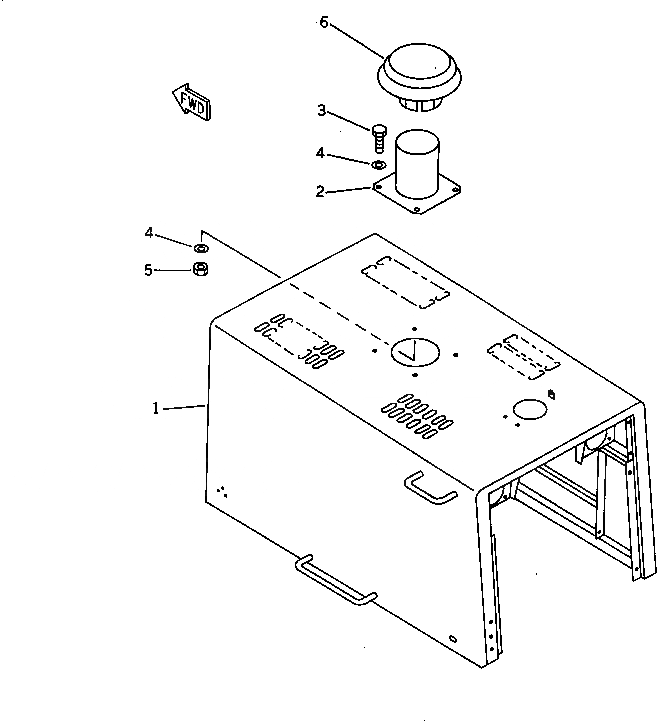 6
FWD
3
4
2
4
5
1