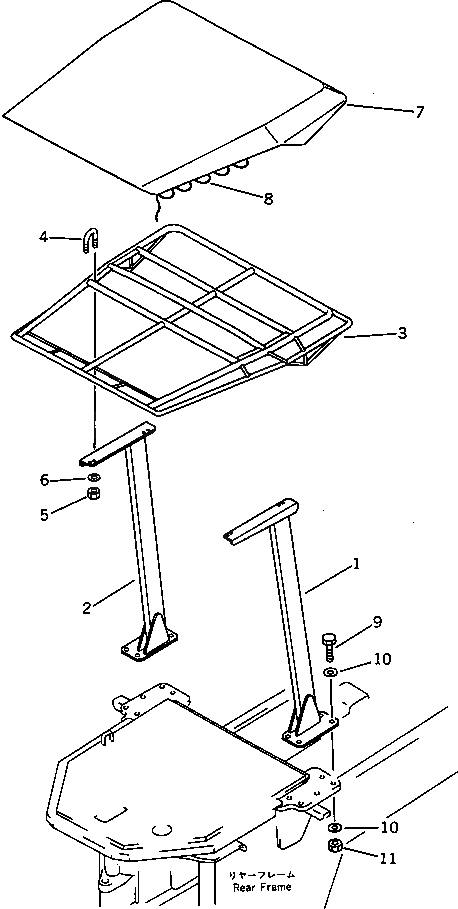 7
8
4
3
6
5
2
1
9
10
10
11
リヤーフレーム
Rear Frame