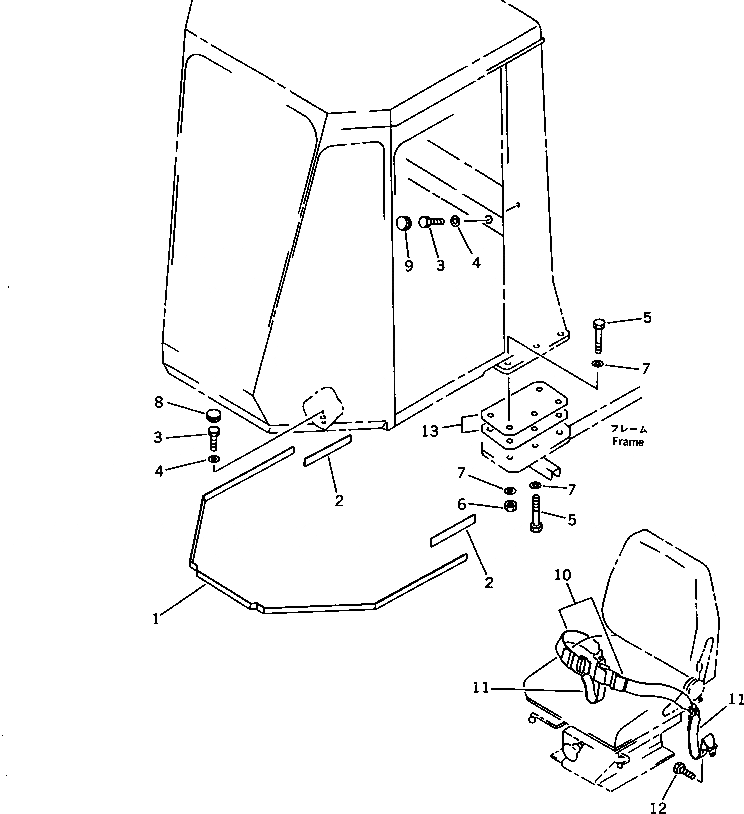 9
3
4
5
7
8
3
4
13
フレーム
Frame
2
7
7
6
5
2
1
10
11
11
12