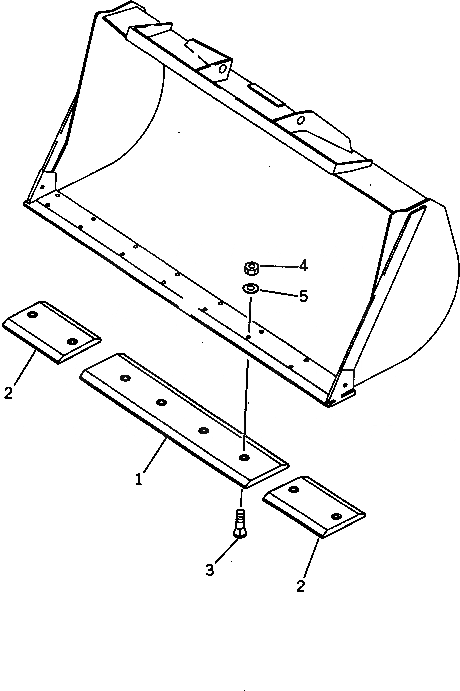 4
5
2
1
3
2