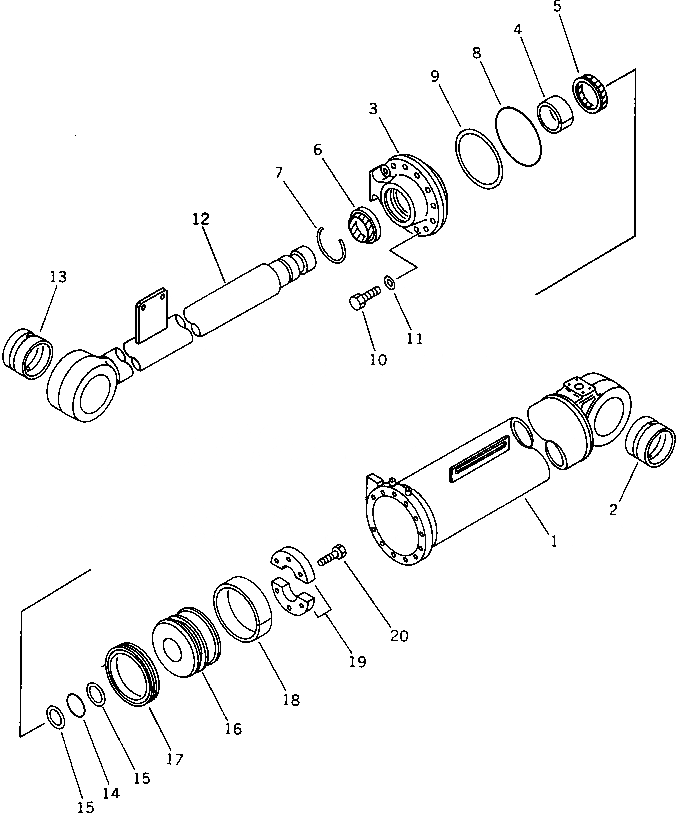 5
4
8
9
3
6
7
12
13
11
10
2
1
20
19
18
16
17
15
14
15