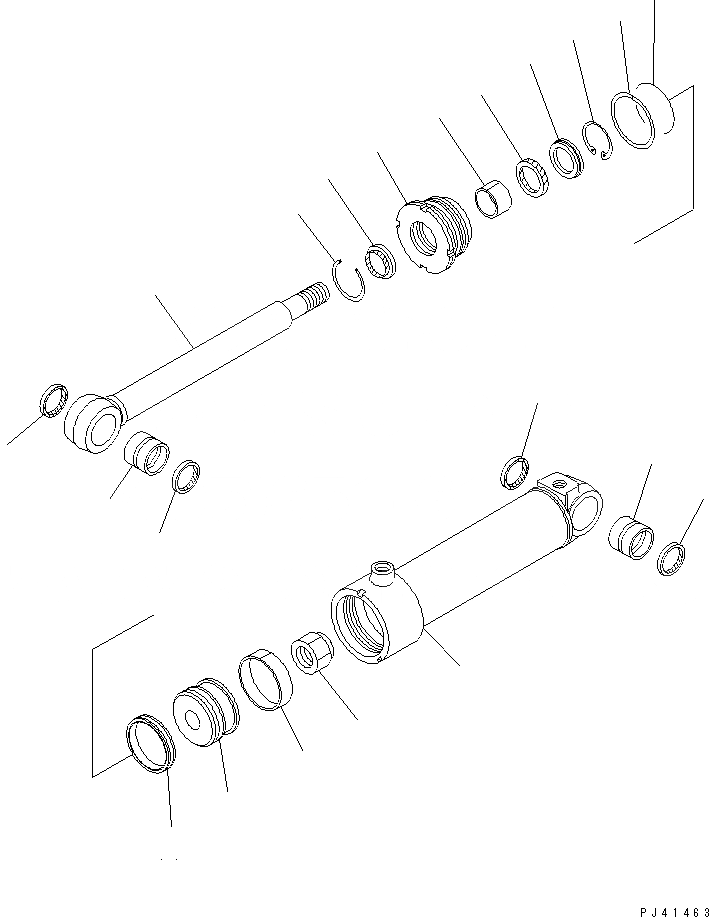 PJ41463