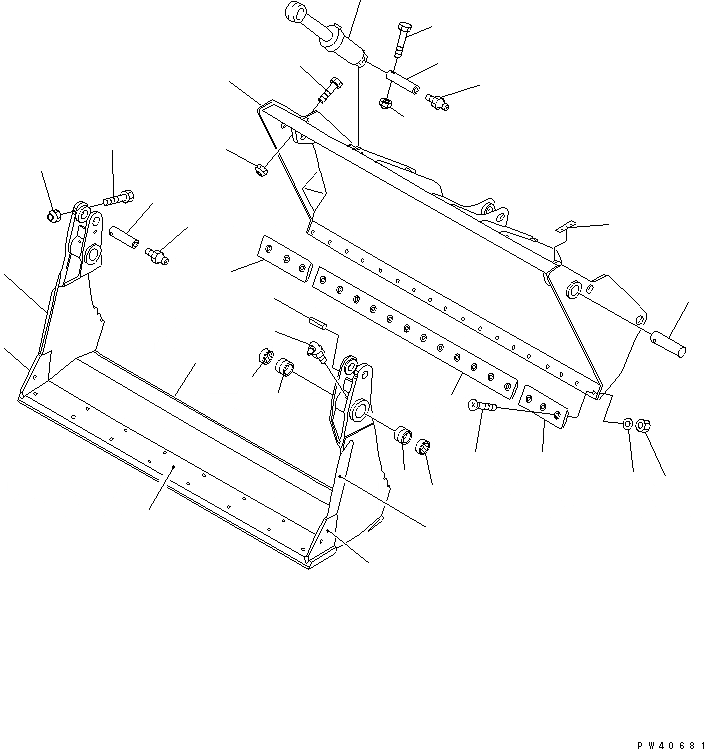 PW40681