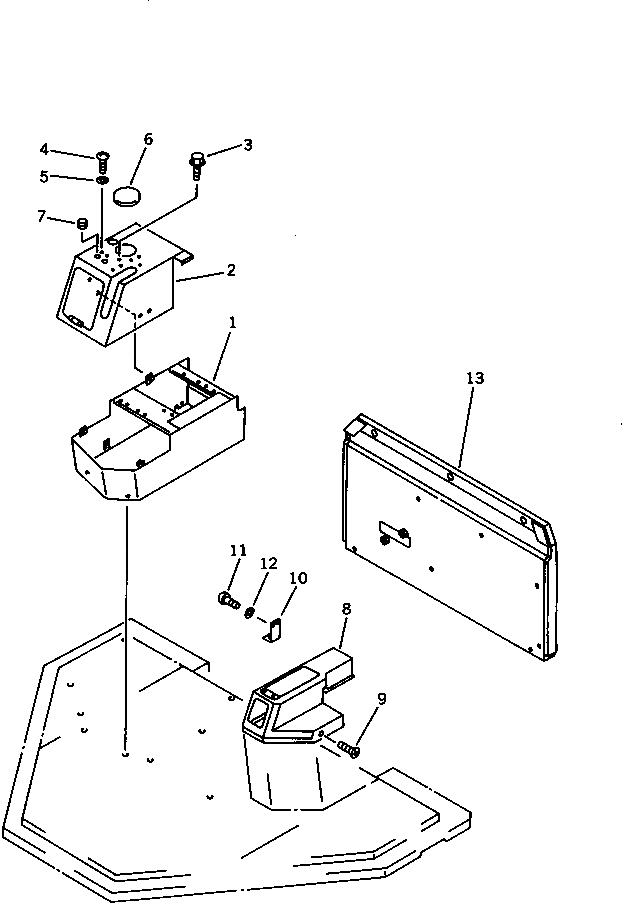 4
6
3
5
7
2
1
13
11
12
10
8
9