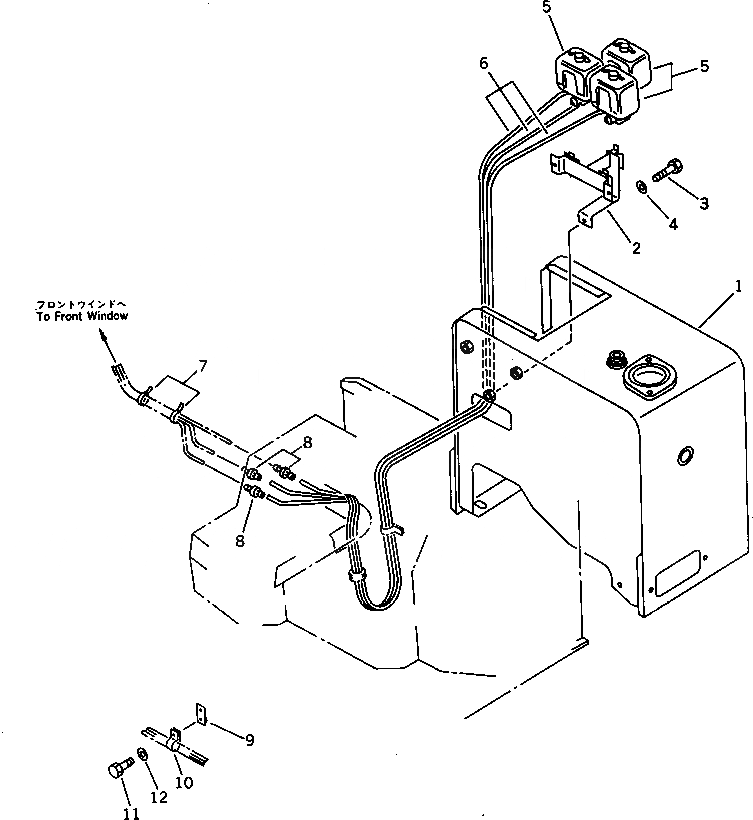 5
6
5
3
4
2
1
フロントウインドへ
To Front Window
7
8
8
9
10
12
11