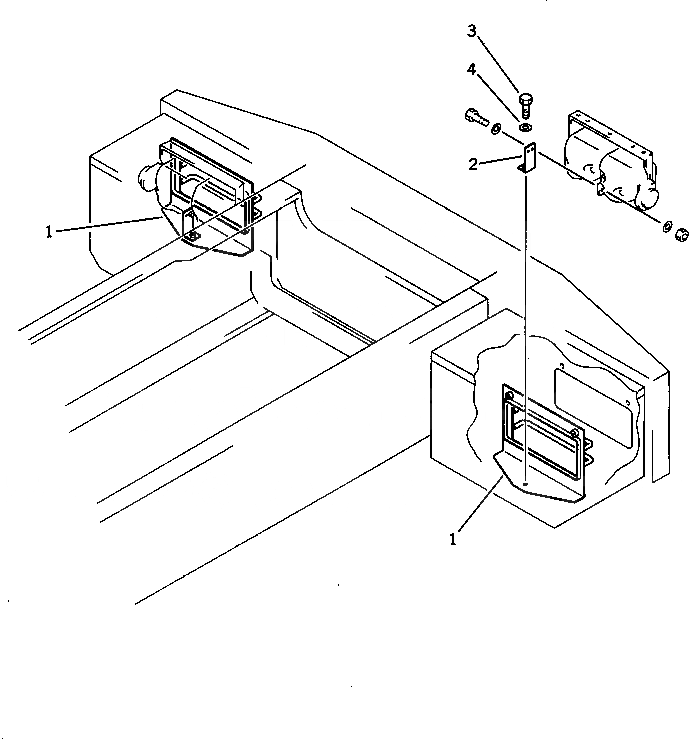 3
4
2
1
1